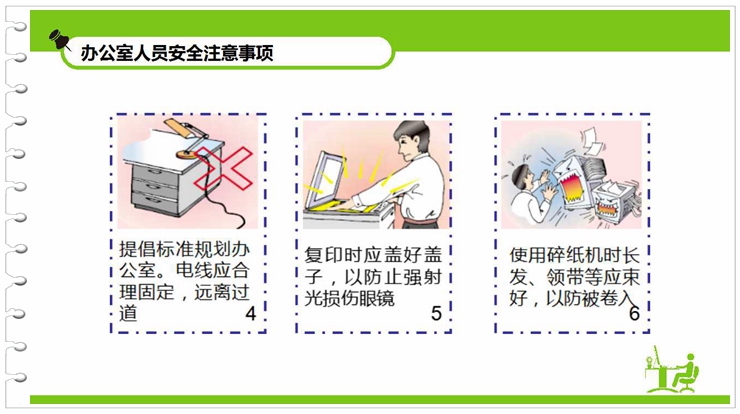 办公室人员安全注意事项

提倡标准规划办公室。电线应合理固定，远离过道
4

复印时应盖好盖子，以防止强射光损伤眼镜
5

使用碎纸机时长发、领带等应束好，以防被卷入
6