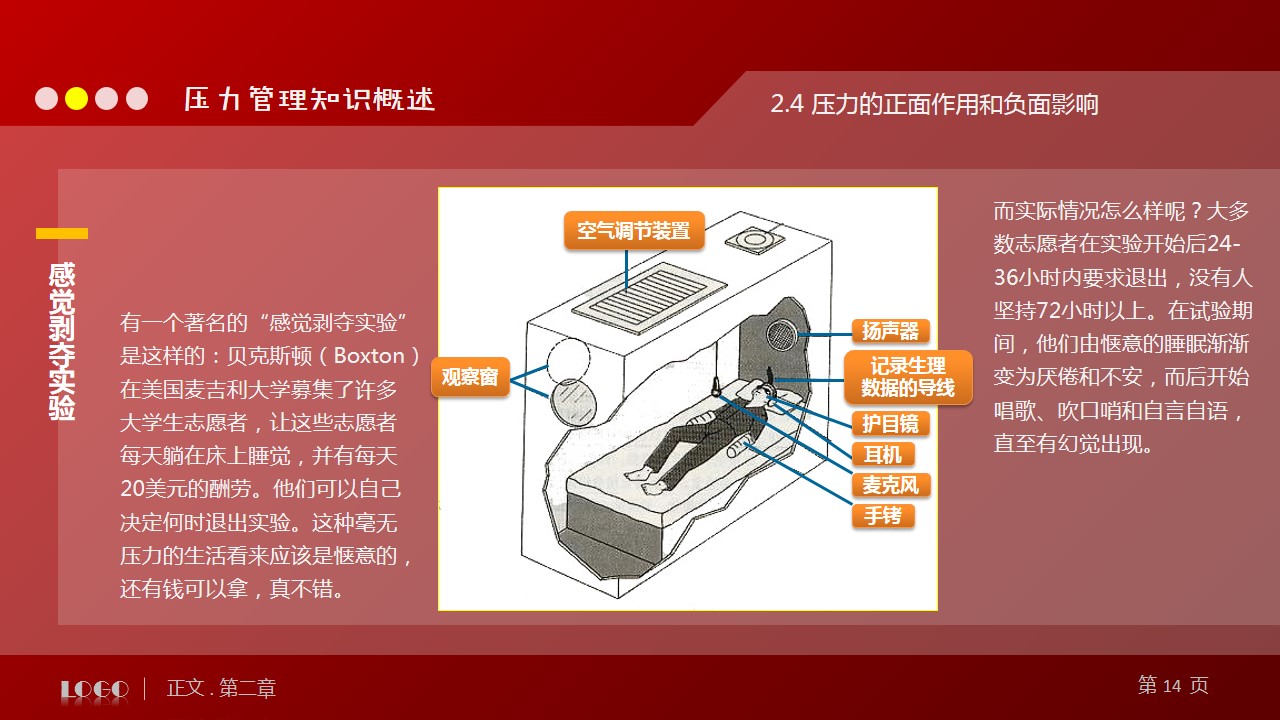 压力管理知识概述

2.4 压力的正面作用和负面影响

感觉剥夺实验

有一个著名的“感觉剥夺实验”是这样的：贝克斯顿（Boxton）在美国麦吉利大学募集了许多大学生志愿者，让这些志愿者每天躺在床上睡觉，并有每天20美元的酬劳。他们可以自己决定何时退出实验。这种毫无压力的生活看来应该是惬意的，还有钱可以拿，真不错。

空气调节装置

观察窗

扬声器

记录生理数据的导线

护目镜

耳机

麦克风

手铐

而实际情况怎么样呢？大多数志愿者在实验开始后24-36小时内要求退出，没有人坚持72小时以上。在试验期间，他们由惬意的睡眠渐渐变为厌倦和不安，而后开始唱歌、吹口哨和自言自语，直至有幻觉出现。

LOGO

正文 . 第二章

第 14 页