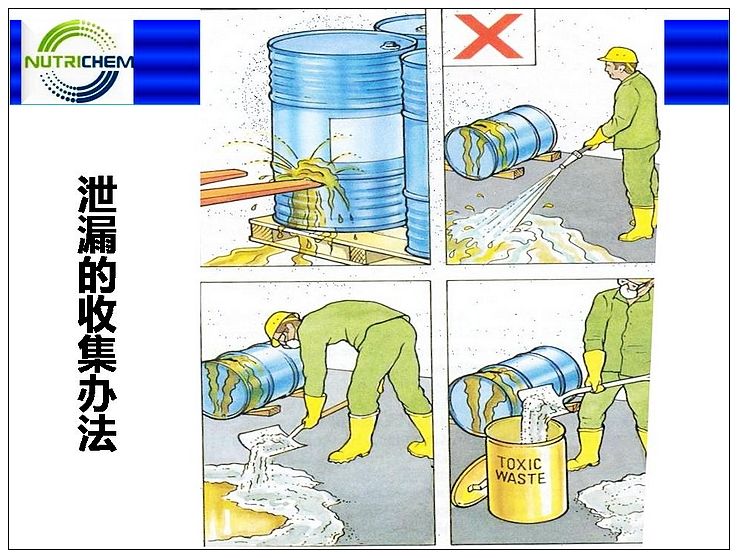 NUTRICHEM

泄漏的收集办法

TOXIC WASTE