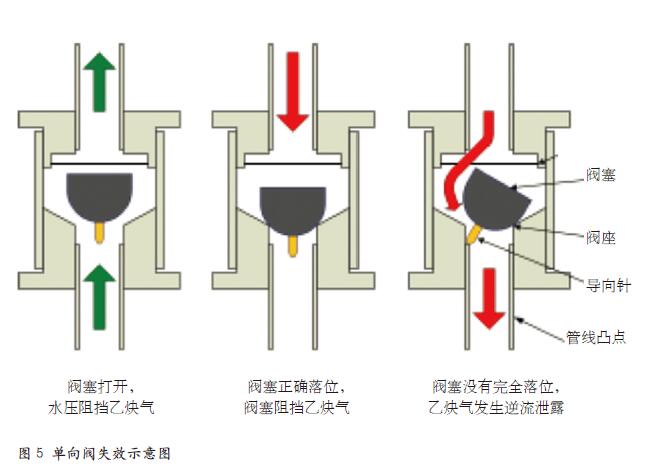 阀塞

阀座

导向针

管线凸点

阀塞打开，
水压阻挡乙炔气

阀塞正确落位，
阀塞阻挡乙炔气

阀塞没有完全落位，
乙炔气发生逆流泄露

图 5 单向阀失效示意图