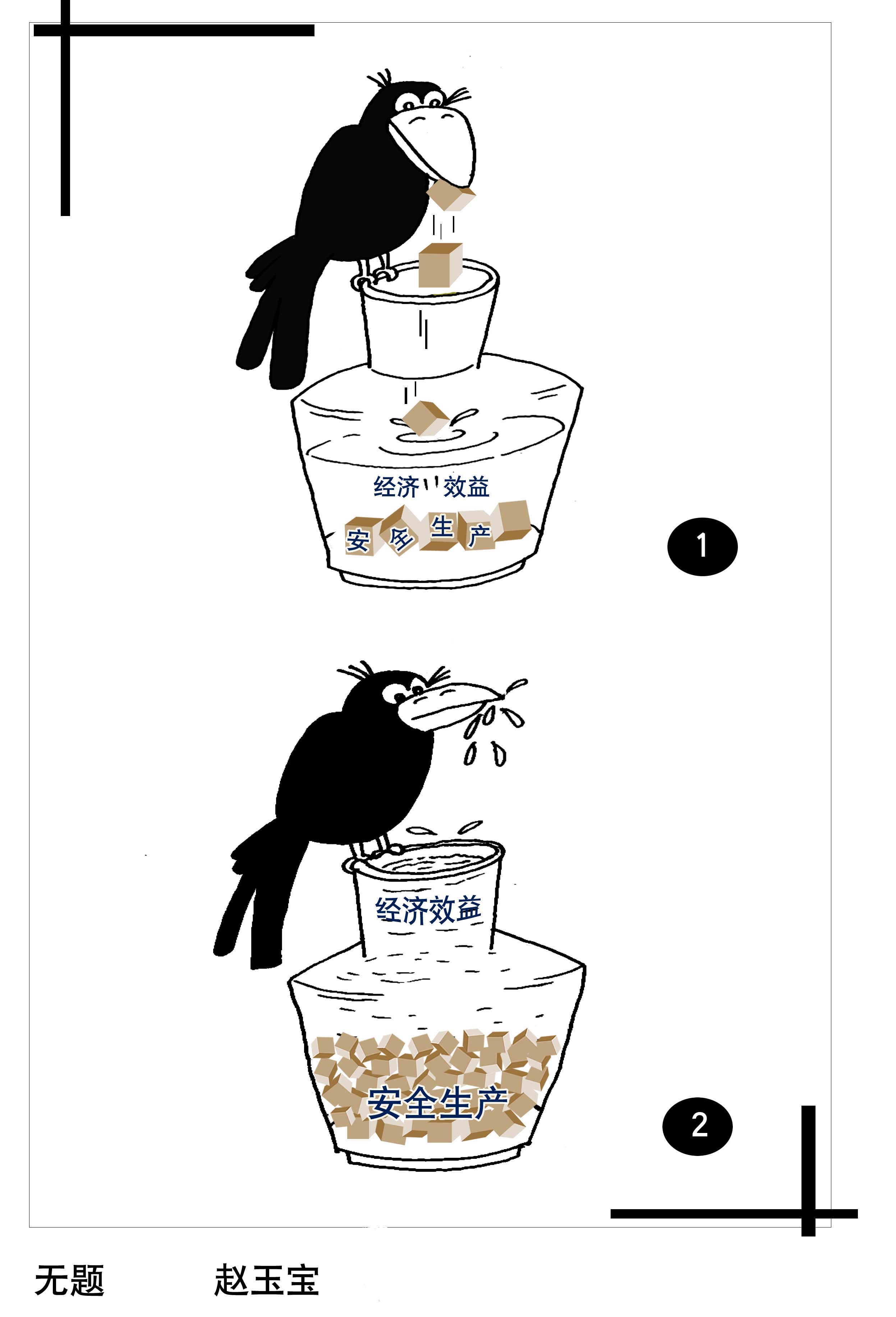 经济效益

安全生产

1

经济效益

安全生产

2

无题 赵玉宝