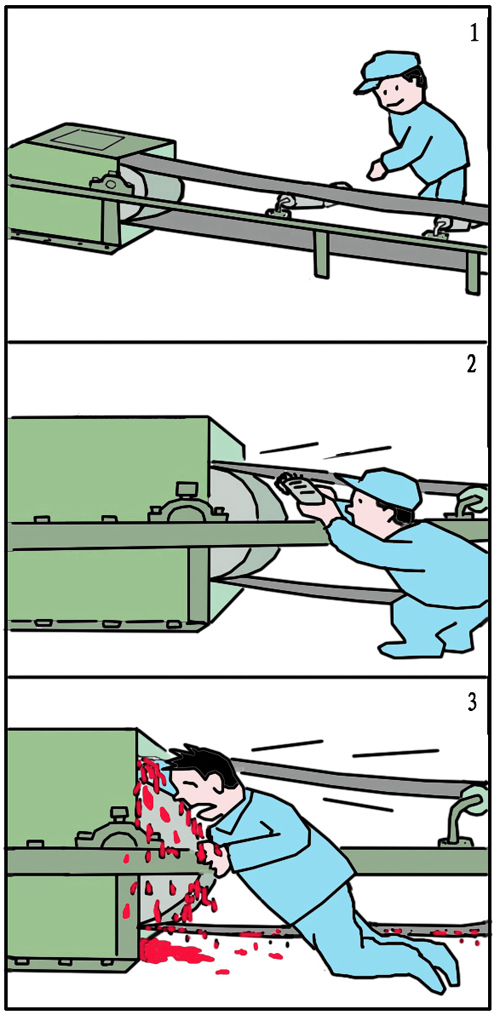 1

2

3