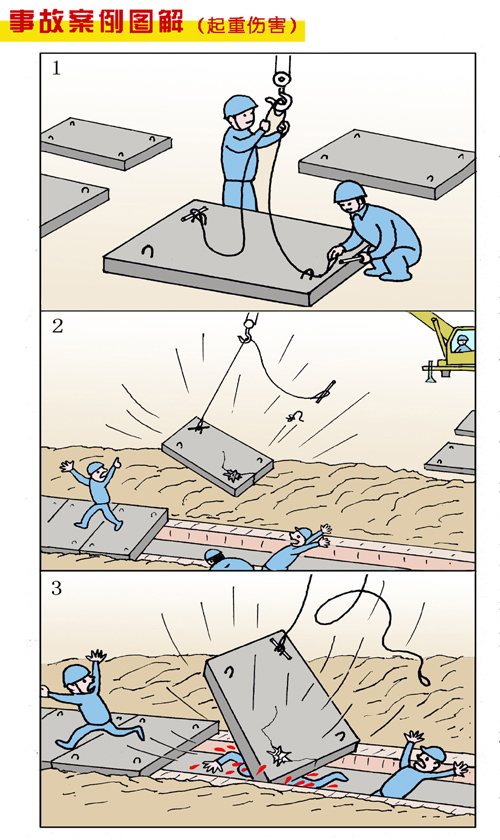 事故案例图解（起重伤害）

1

2

3