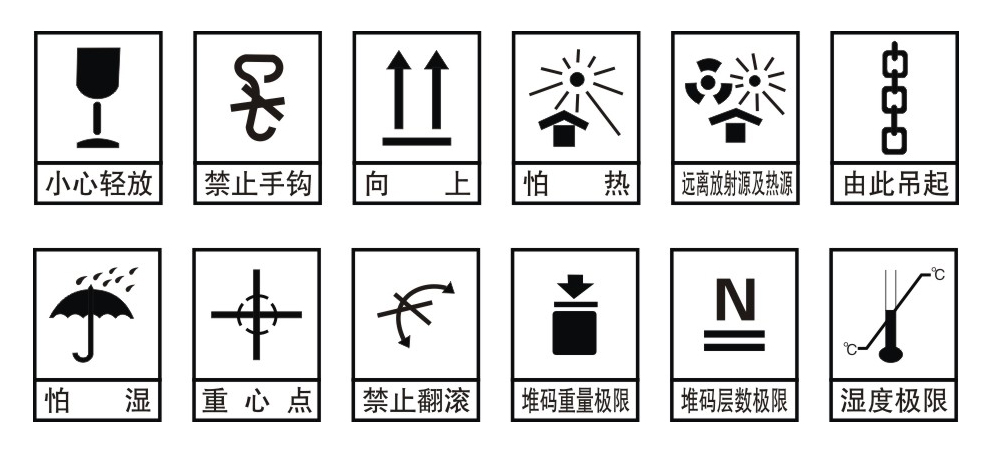 小心轻放

禁止手钩

向 上

怕 热

远离放射源及热源

由此吊起

怕 湿

重 心 点

禁止翻滚

堆码重量极限

N

堆码层数极限

℃

℃

湿度极限